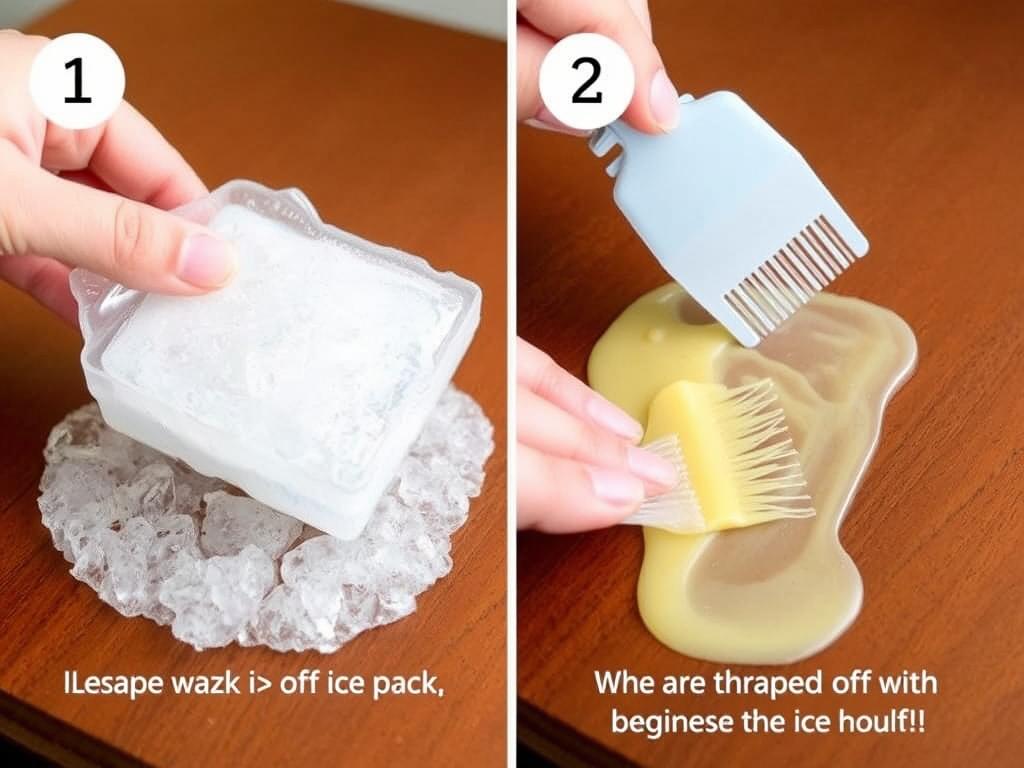 1

ILesape wazk i> off ice pack,

2

Whe are thraped off with beginese the ice houlf!!